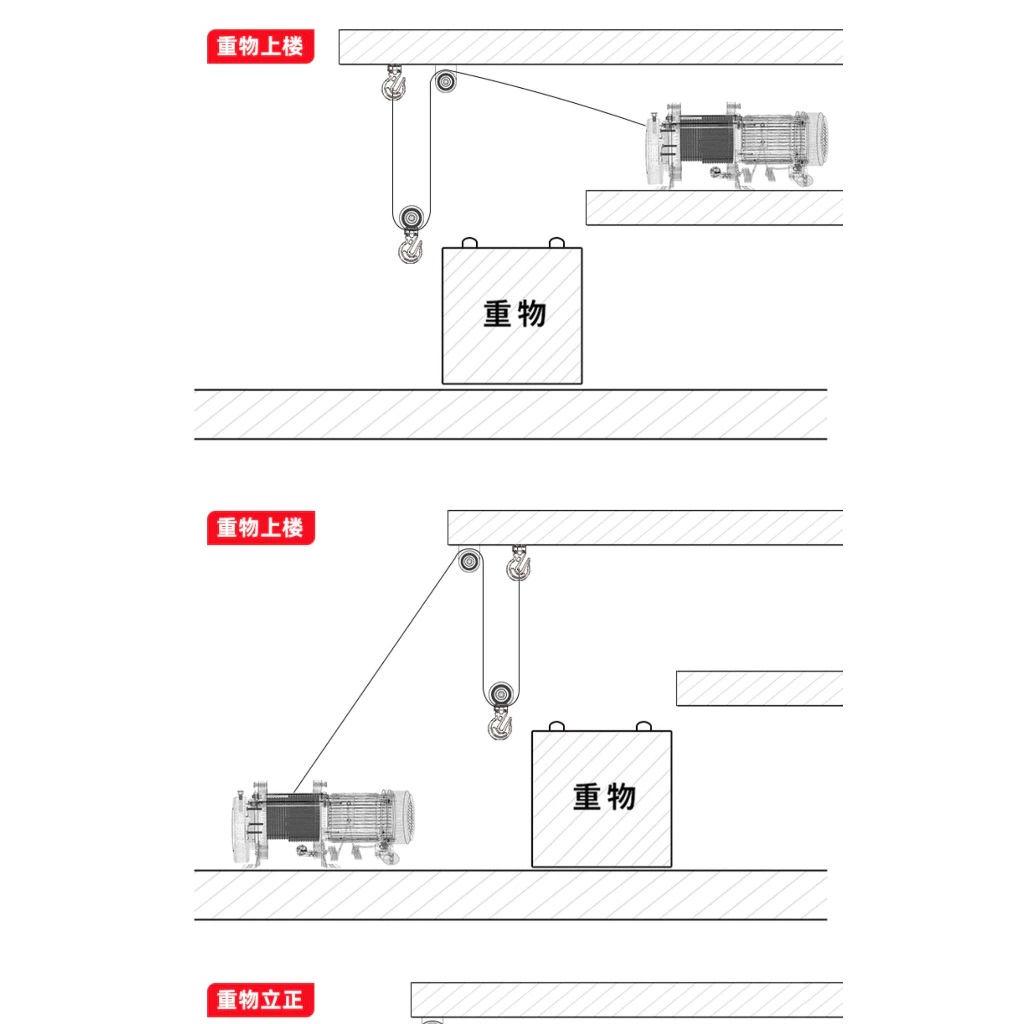 重物上楼

重物

重物上楼

重物

重物立正