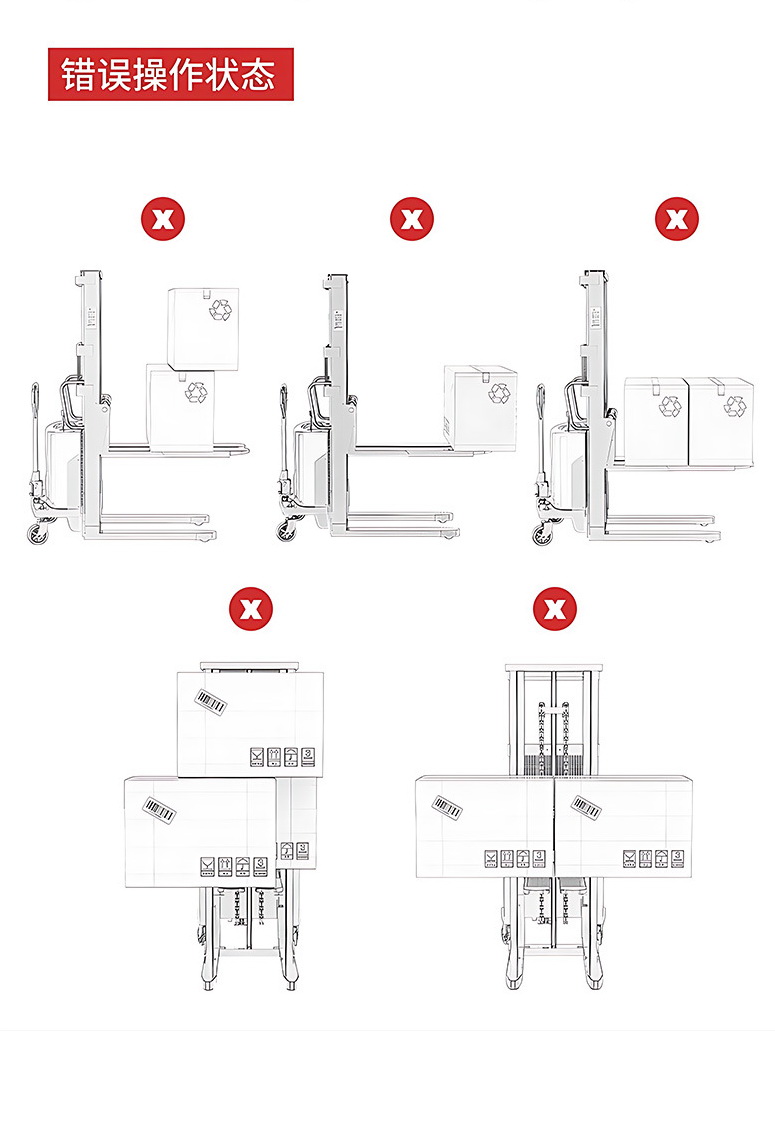 错误操作状态

x x x

x x