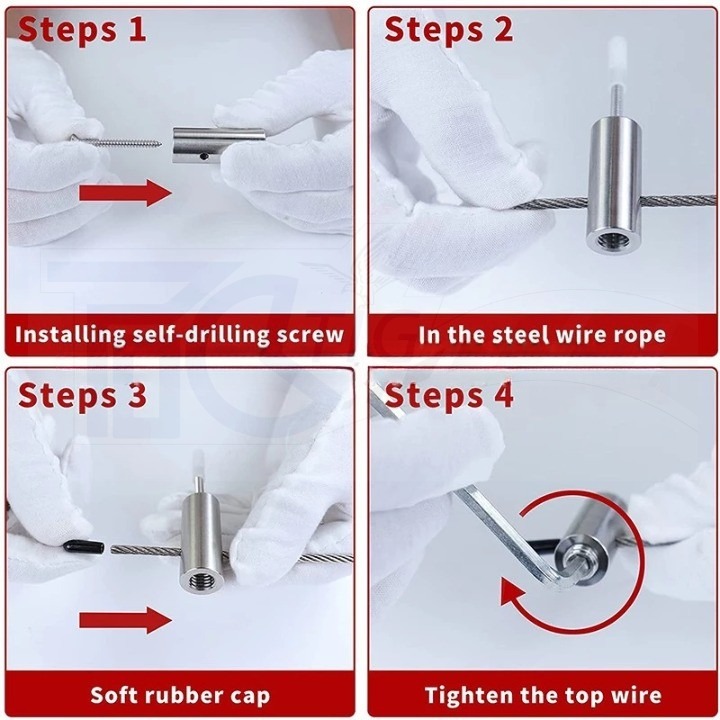 Steps 1

Installing self-drilling screw

Steps 2

In the steel wire rope

Steps 3

Soft rubber cap

Steps 4

Tighten the top wire