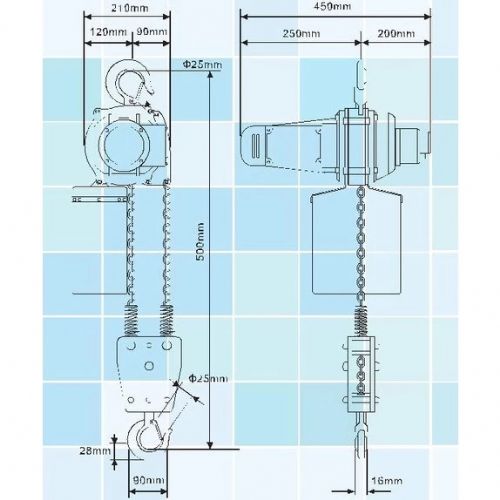 210mm
120mm
90mm
Φ25mm
500mm
Φ25mm
28mm
90mm
450mm
250mm
200mm
16mm