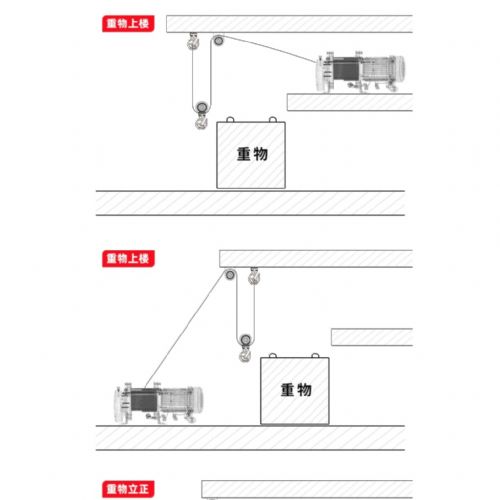 重物上楼

重物

重物上楼

重物

重物立正