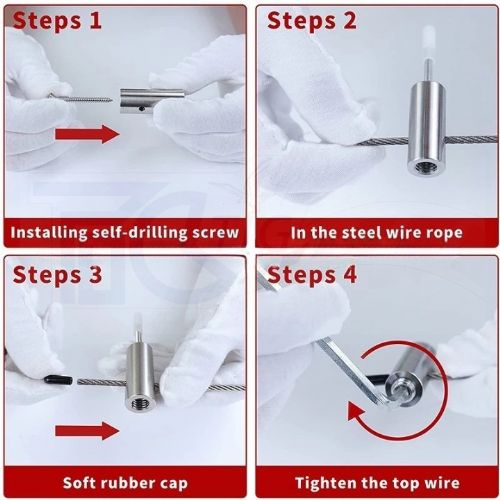 Steps 1

Installing self-drilling screw

Steps 2

In the steel wire rope

Steps 3

Soft rubber cap

Steps 4

Tighten the top wire